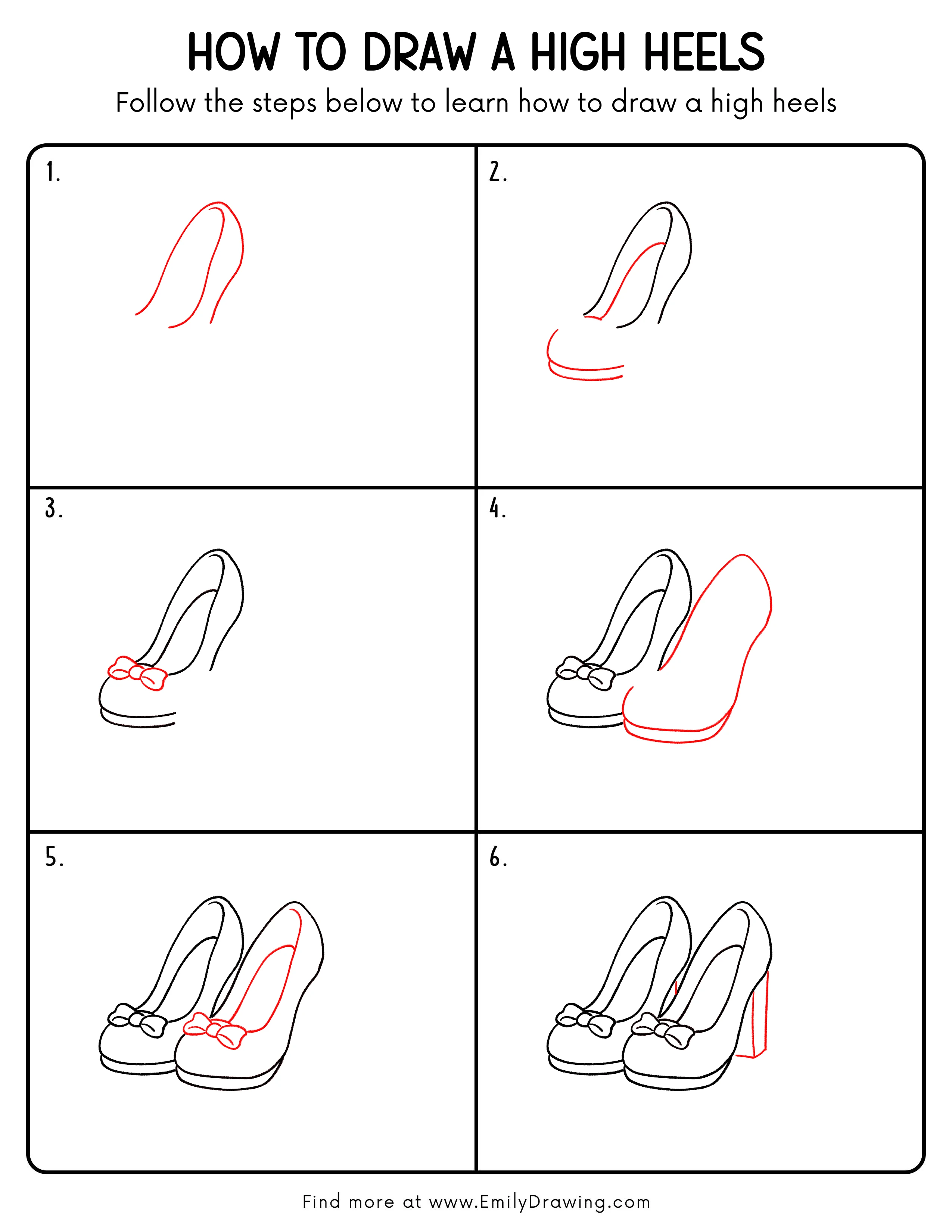 HOW TO DRAW A HIGH HEELS

Follow the steps below to learn how to draw a high heels

1.

2.

3.

4.

5.

6.

Find more at www.EmilyDrawing.com